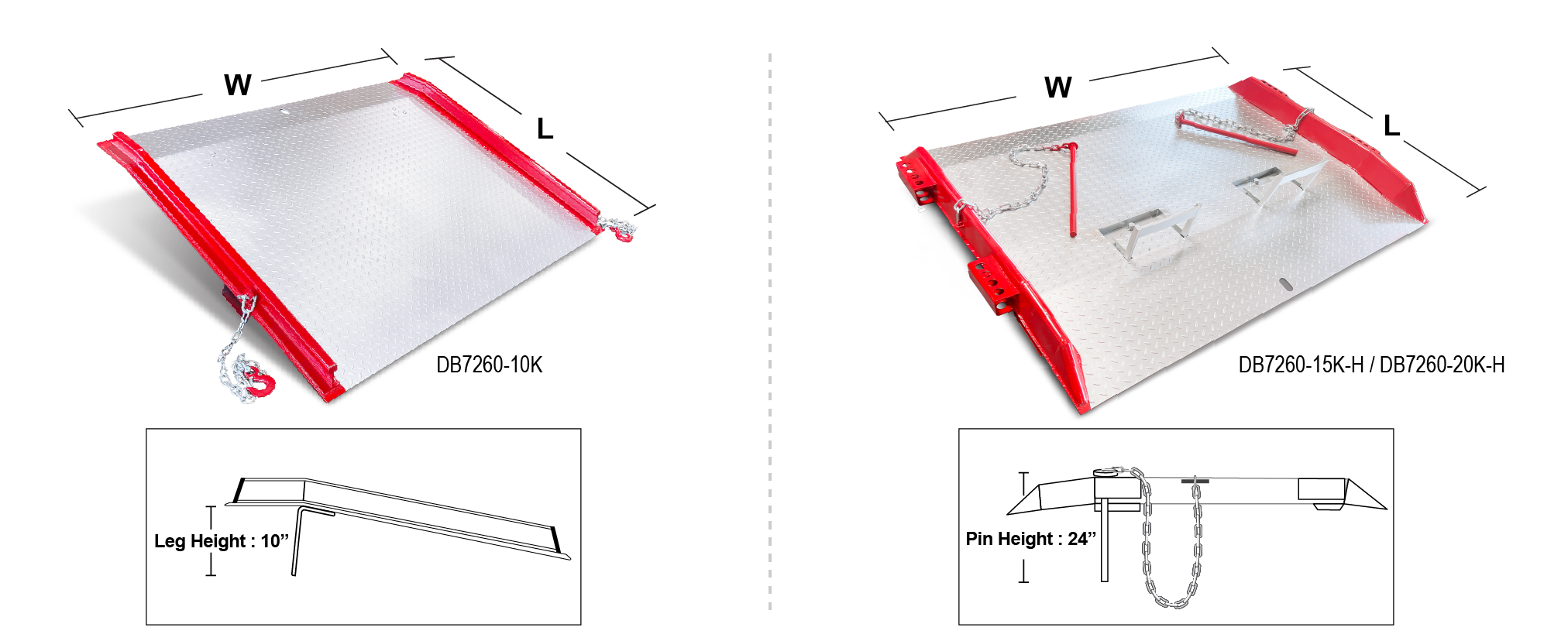 W

L

DB7260-10K

Leg Height : 10”

W

L

DB7260-15K-H / DB7260-20K-H

Pin Height : 24”